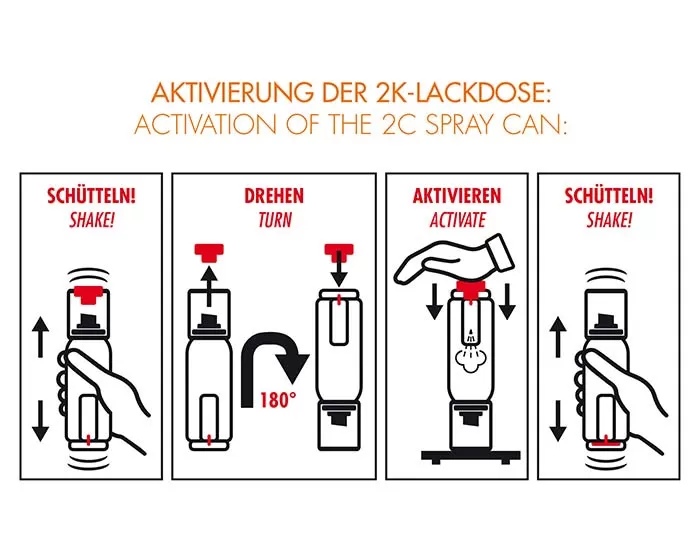 AKTIVIERUNG DER 2K-LACKDOSE:
ACTIVATION OF THE 2C SPRAY CAN:

SCHÜTTELN!
SHAKE!

DREHEN
TURN

180°

AKTIVIEREN
ACTIVATE

SCHÜTTELN!
SHAKE!